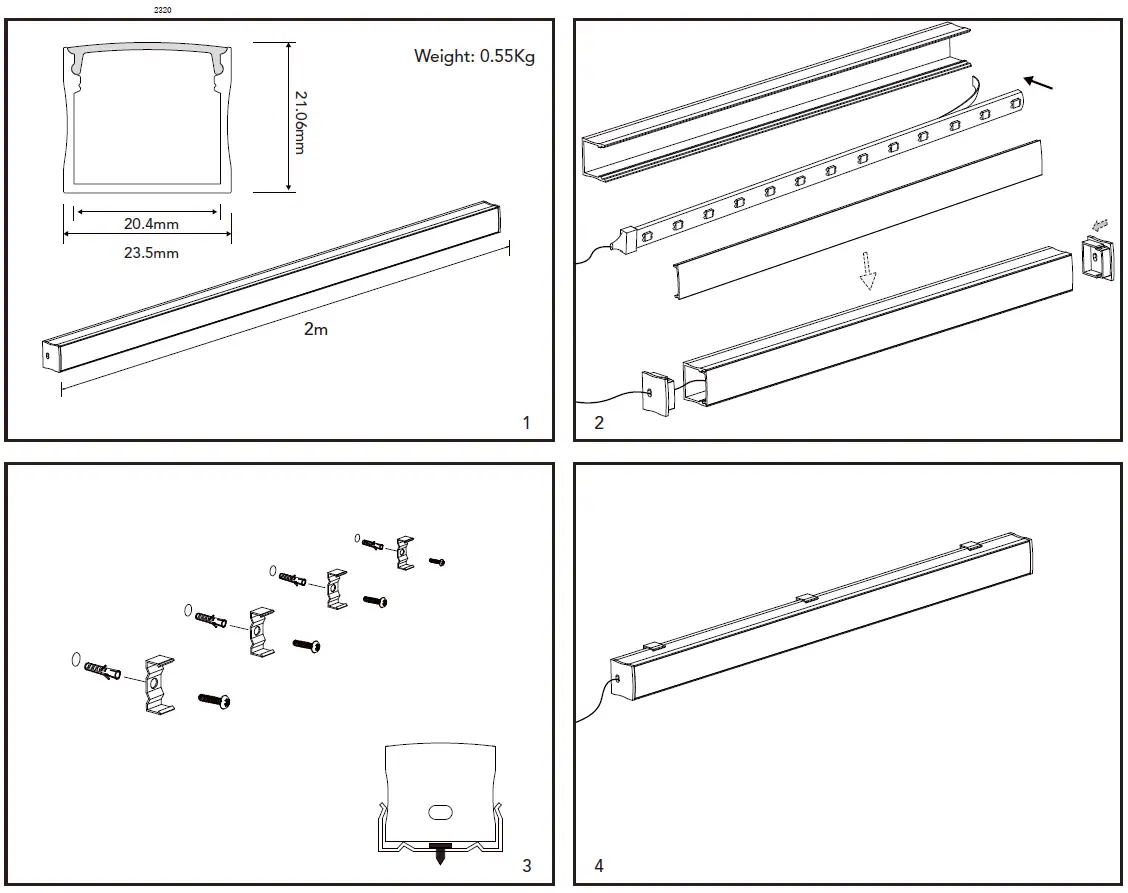 2220

Weight: 0.55Kg

21.06mm

20.4mm

23.5mm

2m

1

2

3

4