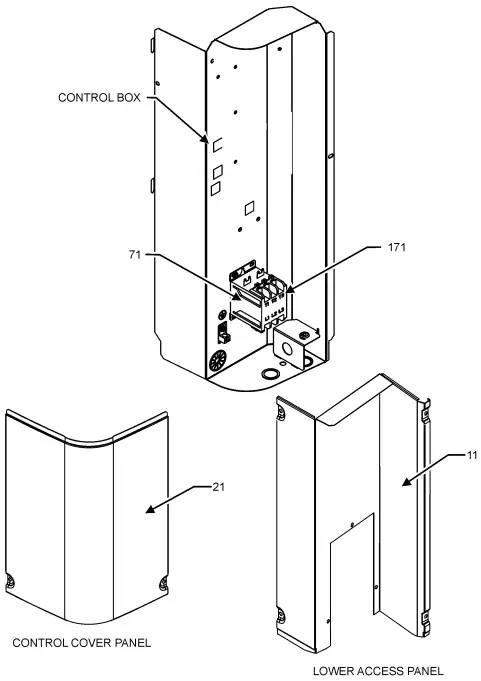 CONTROL BOX

71

171

21

11

CONTROL COVER PANEL

LOWER ACCESS PANEL