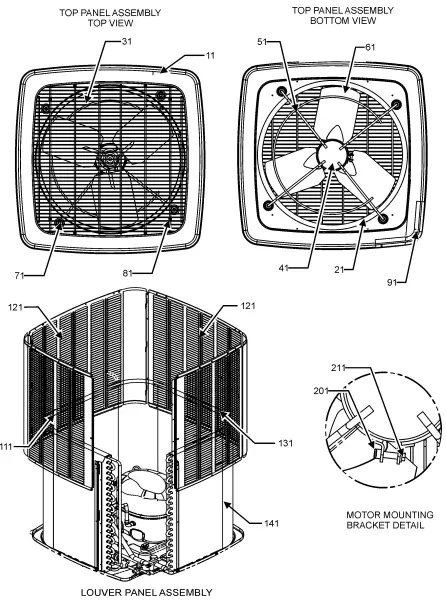 TOP PANEL ASSEMBLY
TOP VIEW

31

11

71

81

TOP PANEL ASSEMBLY
BOTTOM VIEW

51

61

41

21

91

121

121

111

131

141

LOUVER PANEL ASSEMBLY

211

201

MOTOR MOUNTING
BRACKET DETAIL