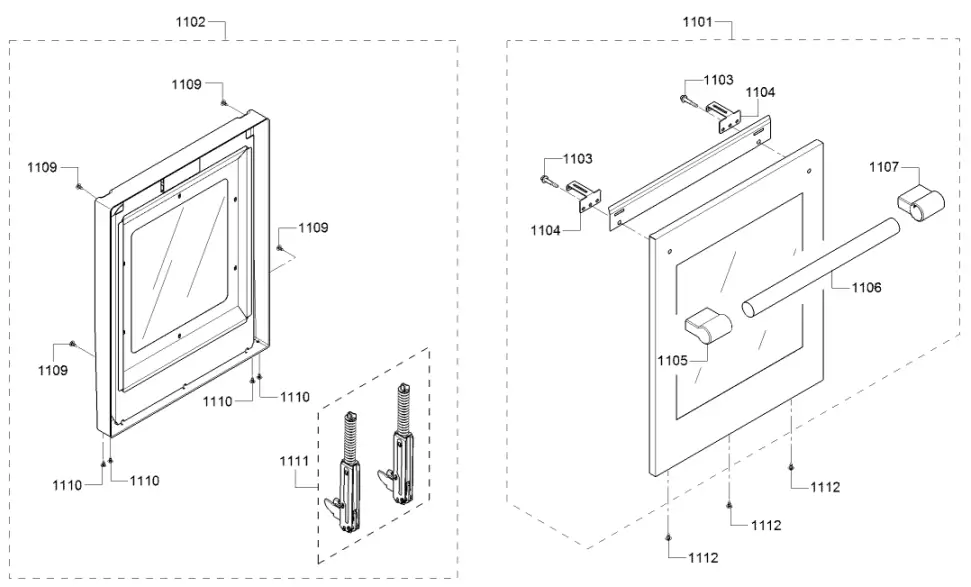 1102
1109
1109
1109
1109
1110
1110
1110
1110
1111

1101
1103
1104
1103
1104
1107
1106
1105
1112
1112
1112