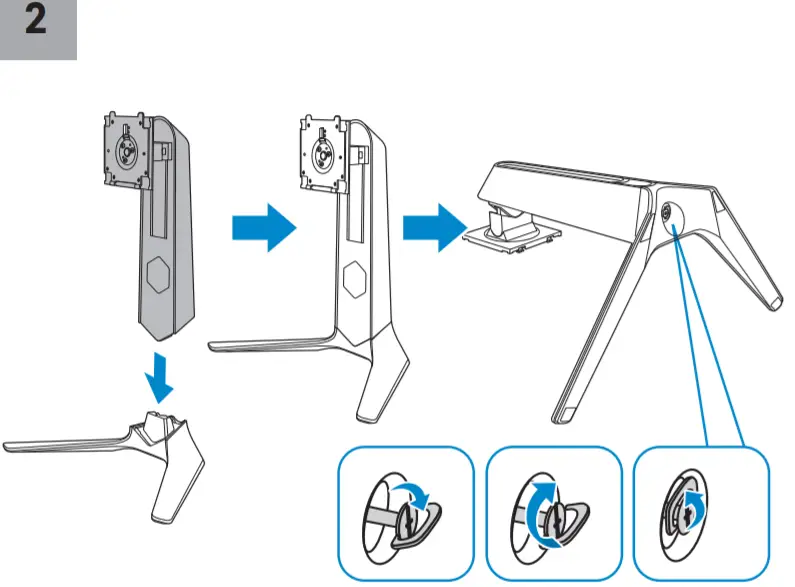 2