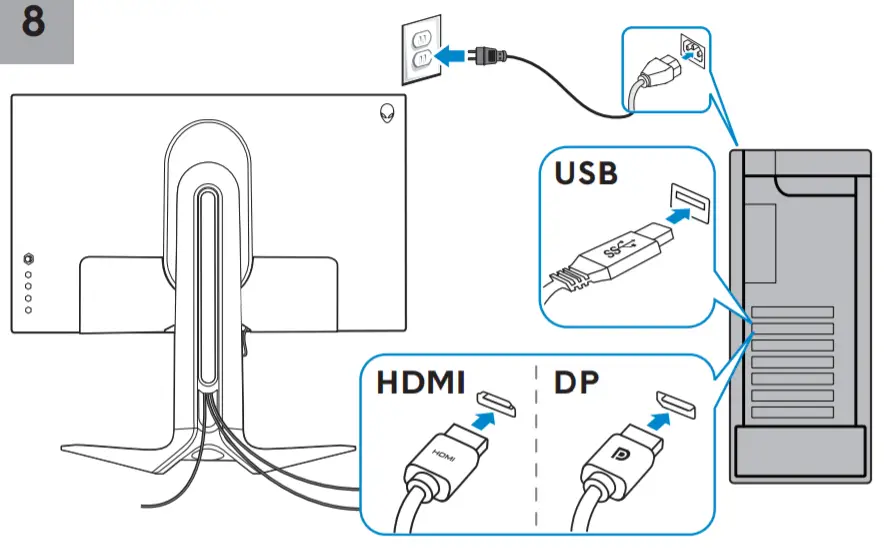 8

USB

HDMI

DP

HDMI