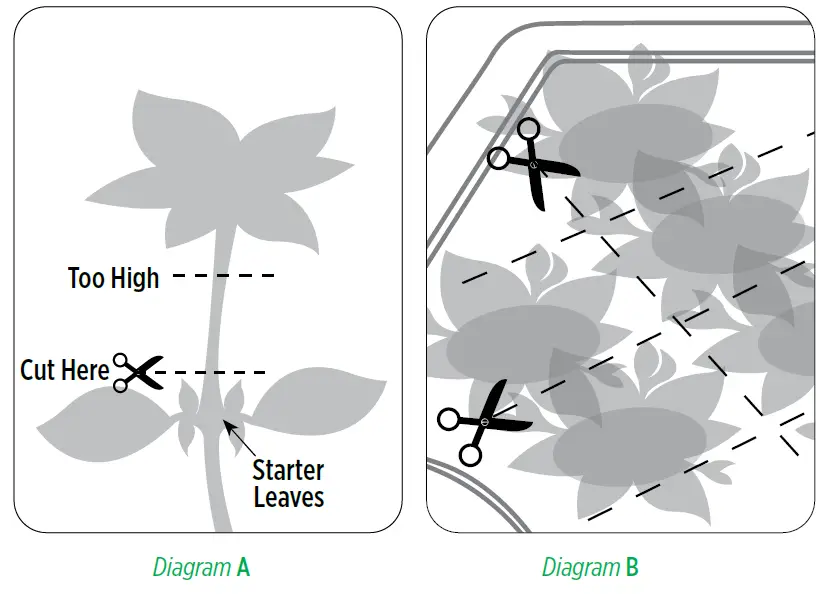 Too High

Cut Here

Starter Leaves

Diagram A

Diagram B