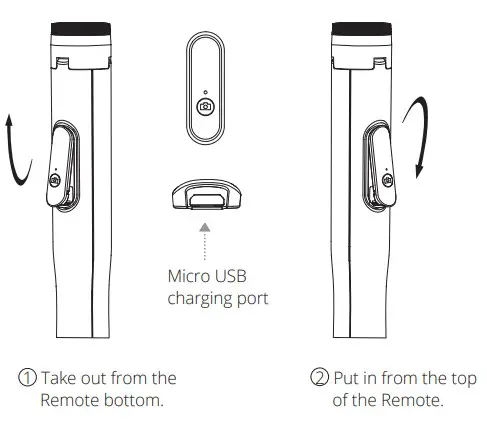 Micro USB charging port

① Take out from the Remote bottom.

② Put in from the top of the Remote.