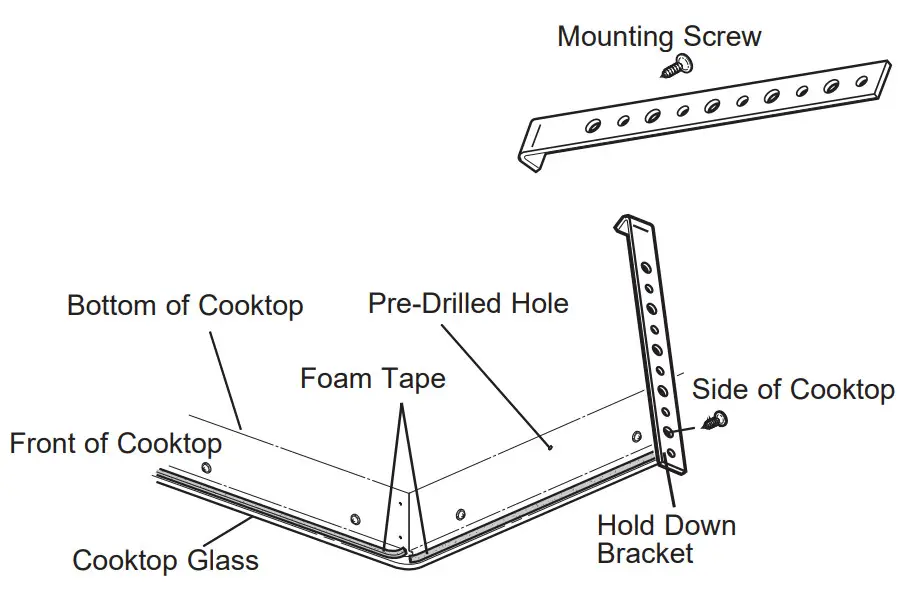 Mounting Screw

Bottom of Cooktop

Pre-Drilled Hole

Foam Tape

Side of Cooktop

Front of Cooktop

Hold Down Bracket

Cooktop Glass