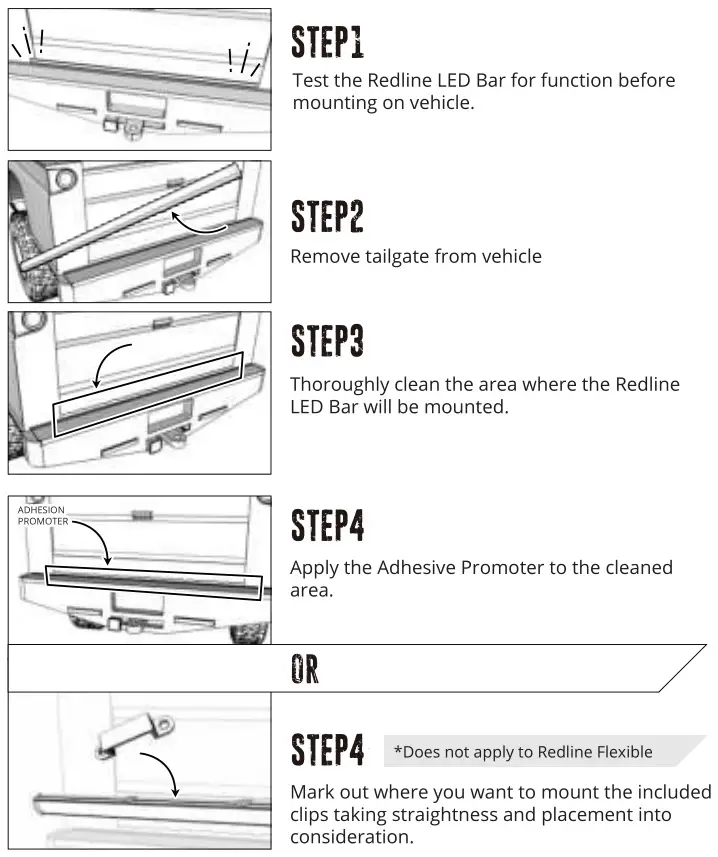 STEP1
Test the Redline LED Bar for function before mounting on vehicle.

STEP2
Remove tailgate from vehicle

STEP3
Thoroughly clean the area where the Redline LED Bar will be mounted.

ADHESION PROMOTER

STEP4
Apply the Adhesive Promoter to the cleaned area.

OR

STEP4
*Does not apply to Redline Flexible
Mark out where you want to mount the included clips taking straightness and placement into consideration.