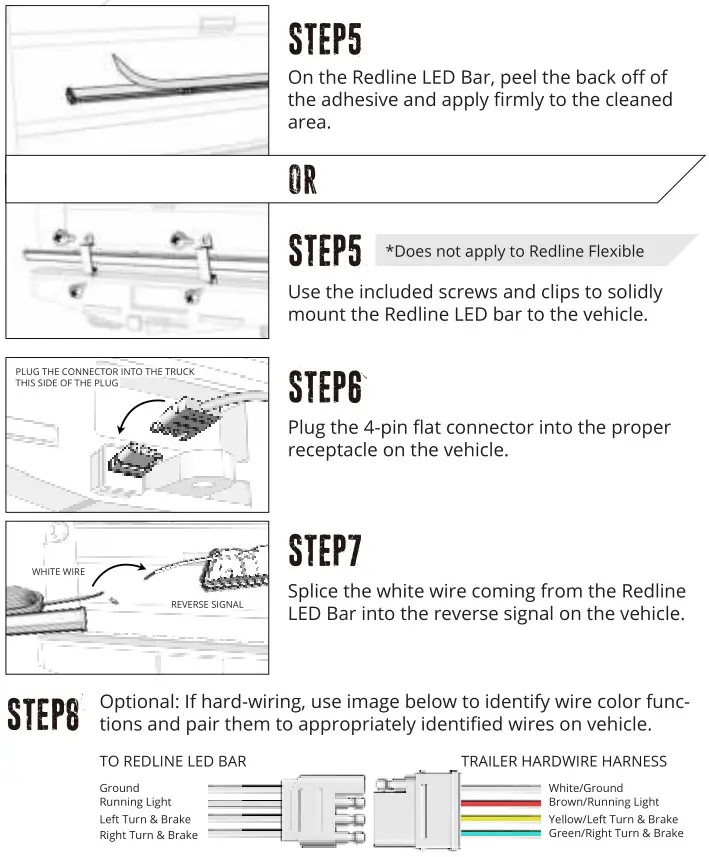 STEP5
On the Redline LED Bar, peel the back off of the adhesive and apply firmly to the cleaned area.

OR

STEP5 *Does not apply to Redline Flexible
Use the included screws and clips to solidly mount the Redline LED bar to the vehicle.

PLUG THE CONNECTOR INTO THE TRUCK THIS SIDE OF THE PLUG

STEP6
Plug the 4-pin flat connector into the proper receptacle on the vehicle.

WHITE WIRE
REVERSE SIGNAL

STEP7
Splice the white wire coming from the Redline LED Bar into the reverse signal on the vehicle.

STEP8 Optional: If hard-wiring, use image below to identify wire color functions and pair them to appropriately identified wires on vehicle.

TO REDLINE LED BAR
Ground
Running Light
Left Turn & Brake
Right Turn & Brake

TRAILER HARDWIRE HARNESS
White/Ground
Brown/Running Light
Yellow/Left Turn & Brake
Green/Right Turn & Brake