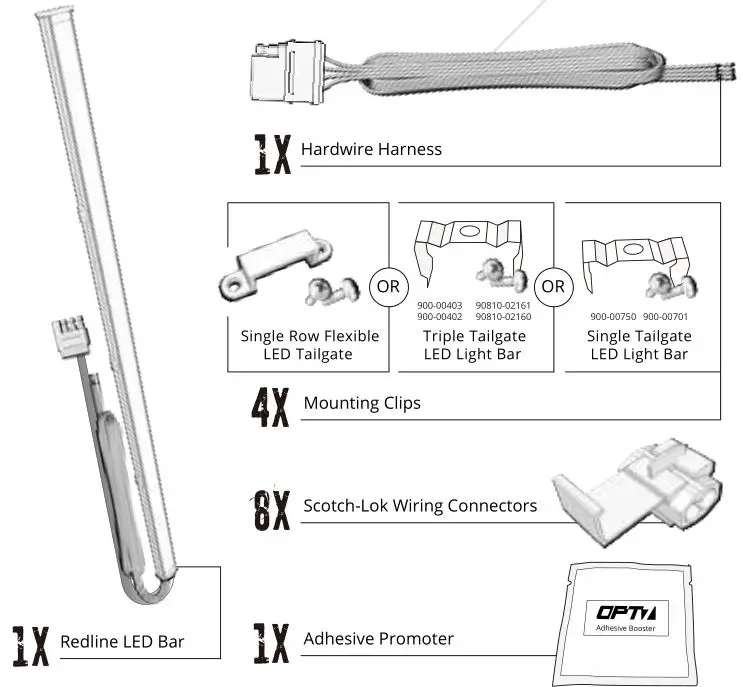 1X Hardwire Harness

OR

OR

900-00403 90810-02161
900-00402 90810-02160

900-00750 900-00701

Single Row Flexible LED Tailgate

Triple Tailgate LED Light Bar

Single Tailgate LED Light Bar

4X Mounting Clips

8X Scotch-Lok Wiring Connectors

1X Redline LED Bar

1X Adhesive Promoter

OPT7

Adhesive Booster