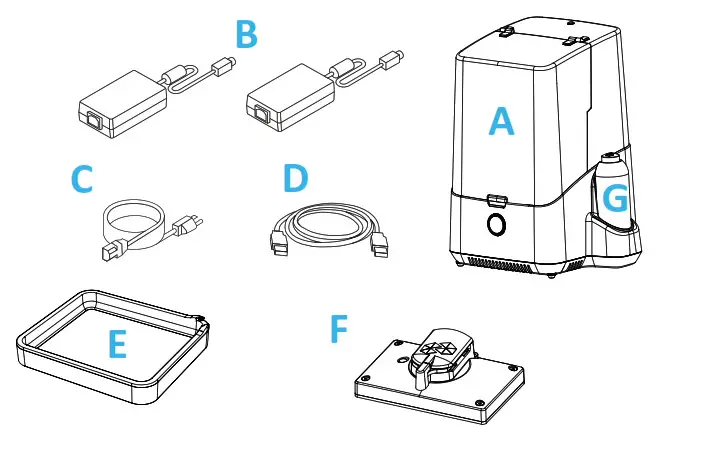 B

A

C

D

G

E

F