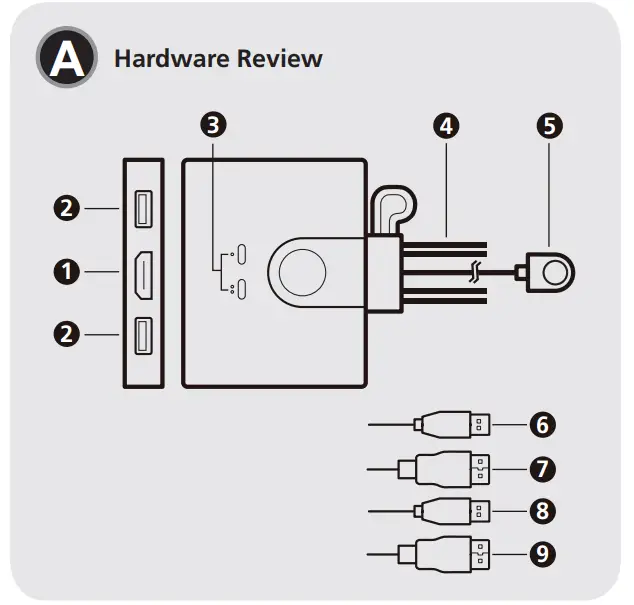 A Hardware Review

3
4
5
2
1
2
6
7
8
9