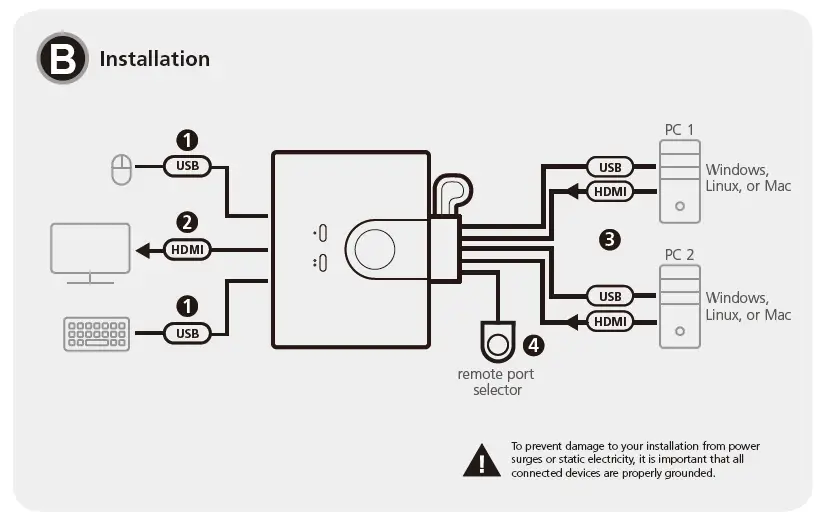 B Installation

1
USB

2
HDMI

1
USB

PC 1
USB
HDMI
Windows, Linux, or Mac

3

PC 2
USB
HDMI
Windows, Linux, or Mac

4
remote port selector

To prevent damage to your installation from power surges or static electricity, it is important that all connected devices are properly grounded.