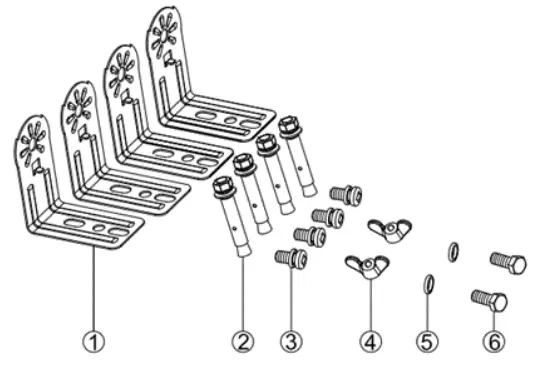 ①
②
③
④
⑤
⑥