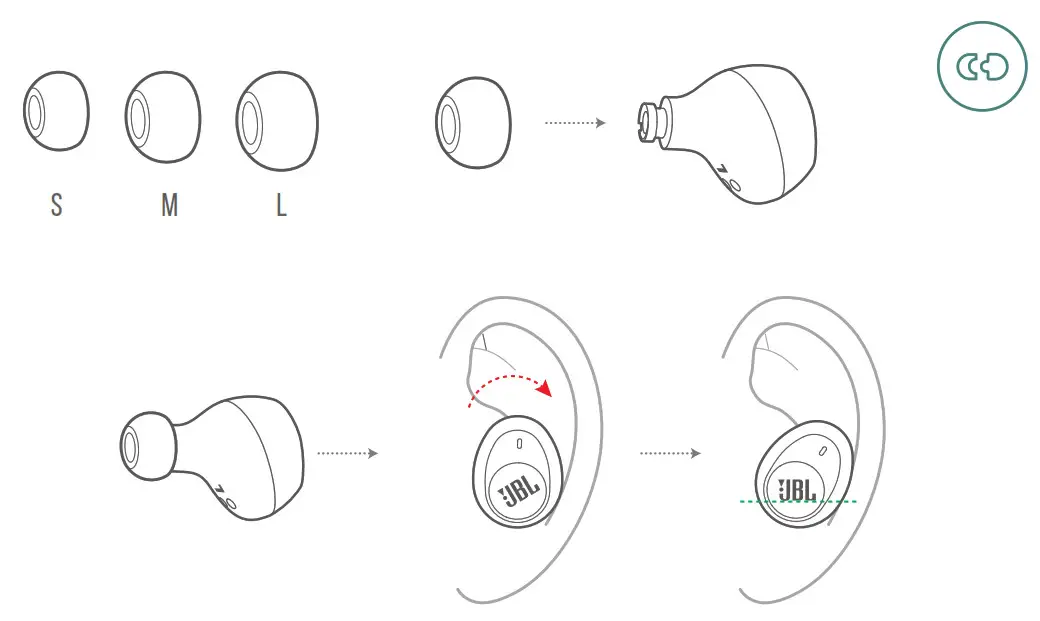 S
M
L

JBL

JBL