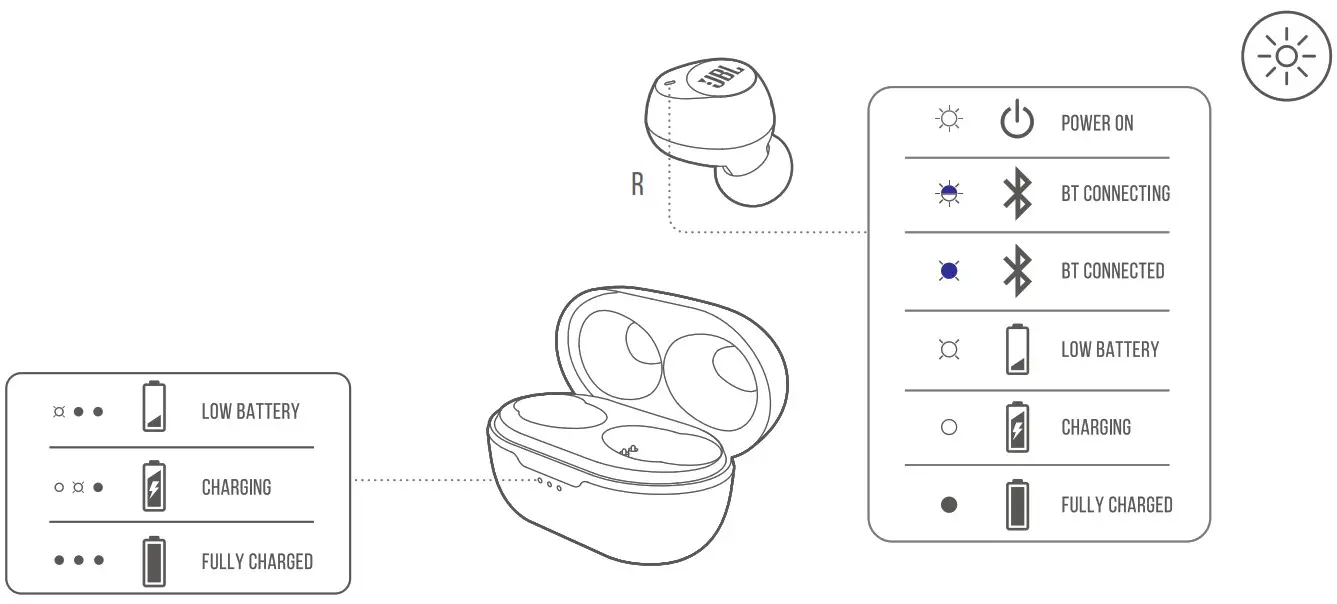 JBL

R

POWER ON

BT CONNECTING

BT CONNECTED

LOW BATTERY

CHARGING

FULLY CHARGED

LOW BATTERY

CHARGING

FULLY CHARGED