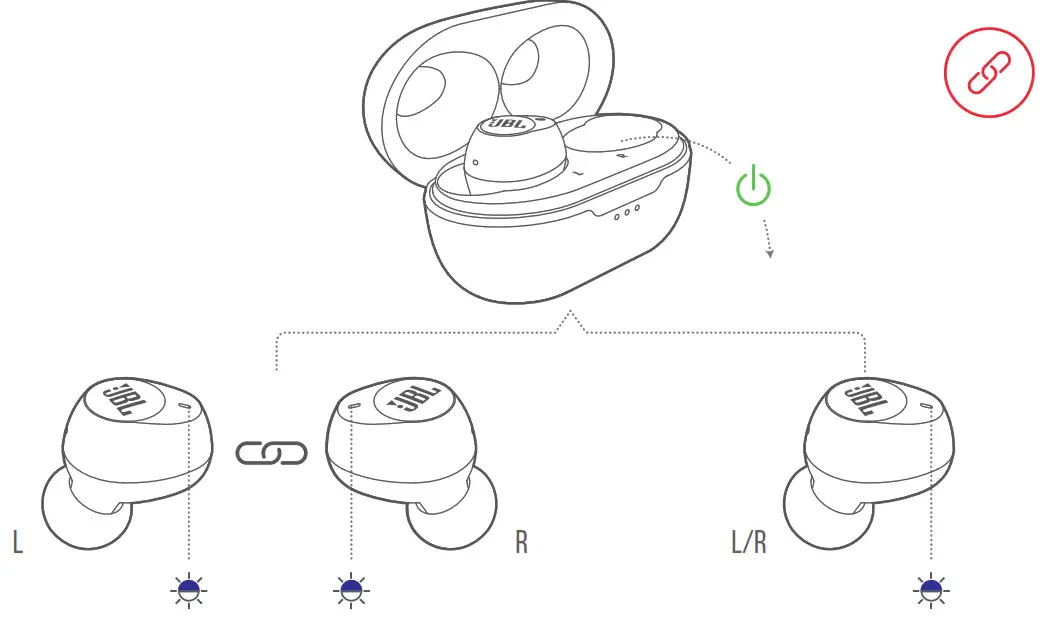 JBL
JBL
L
JBL
R
JBL
L/R