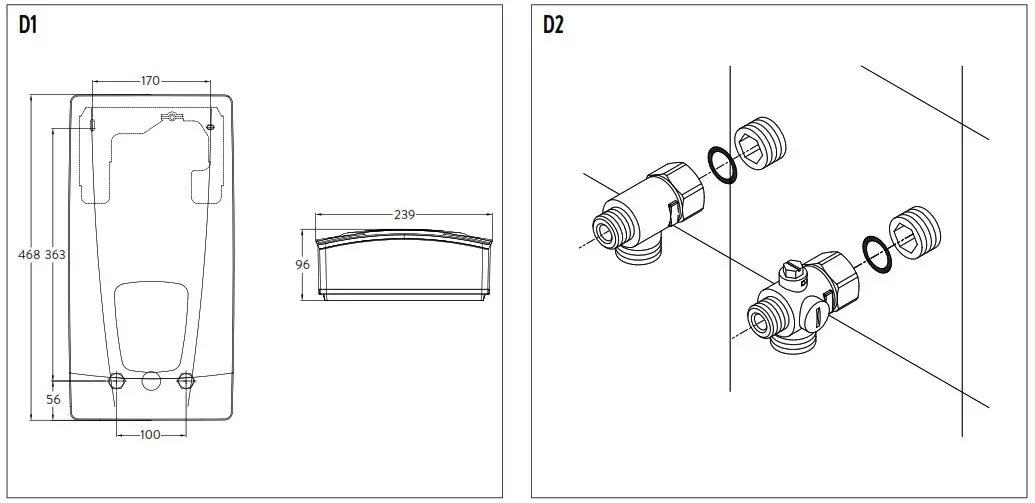 D1

170

468 363

56

100

239

96

D2