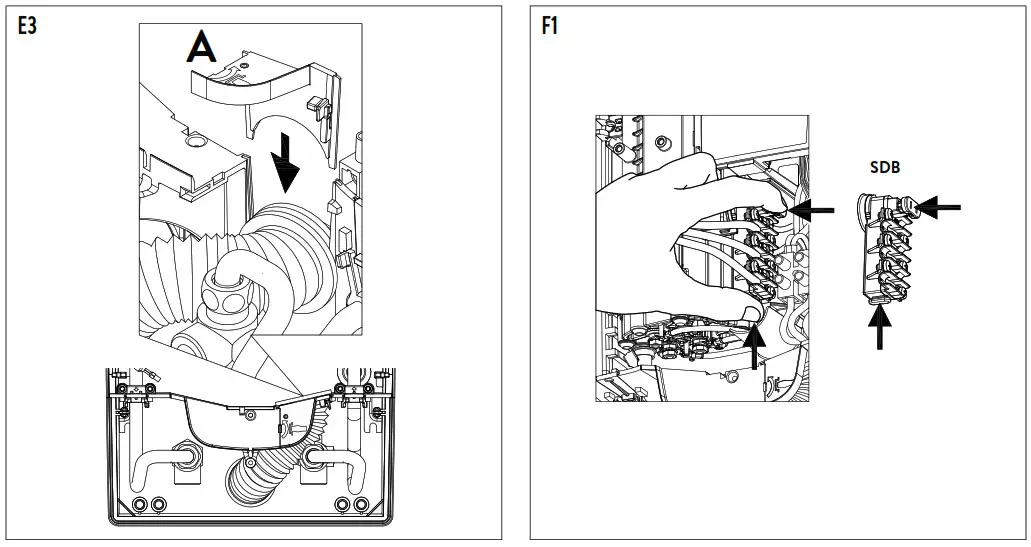 E3

A

F1

SDB