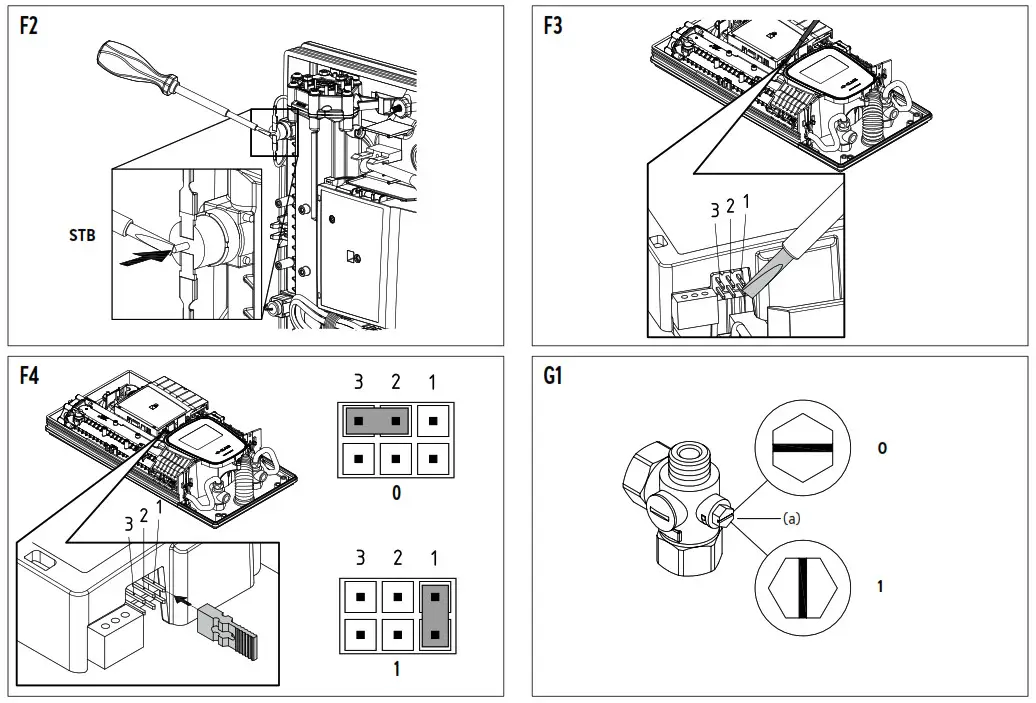 F2

STB

F3

3 2 1

F4

3 2 1

3 2 1

0

3 2 1

1

G1

0

(a)

1