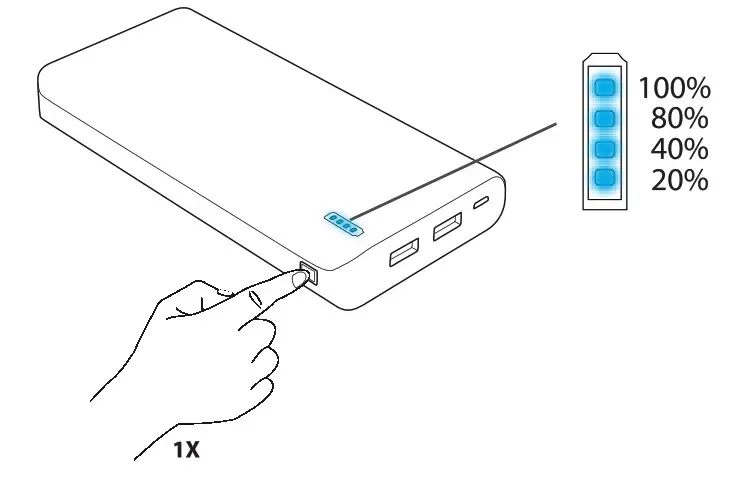 100%
80%
40%
20%

1X