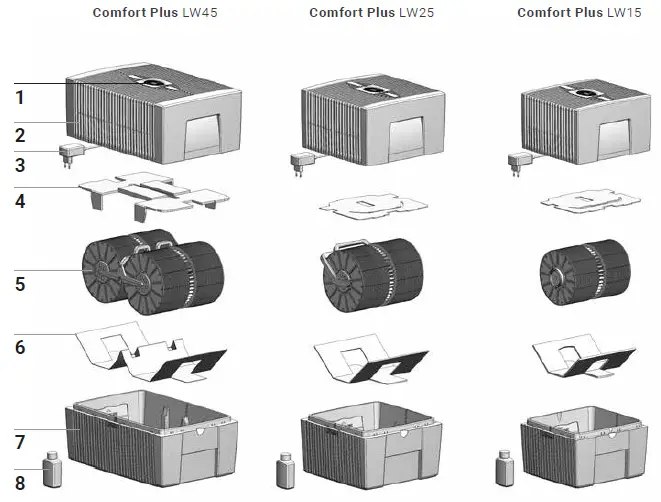 Comfort Plus LW45

Comfort Plus LW25

Comfort Plus LW15

1
2
3
4
5
6
7
8