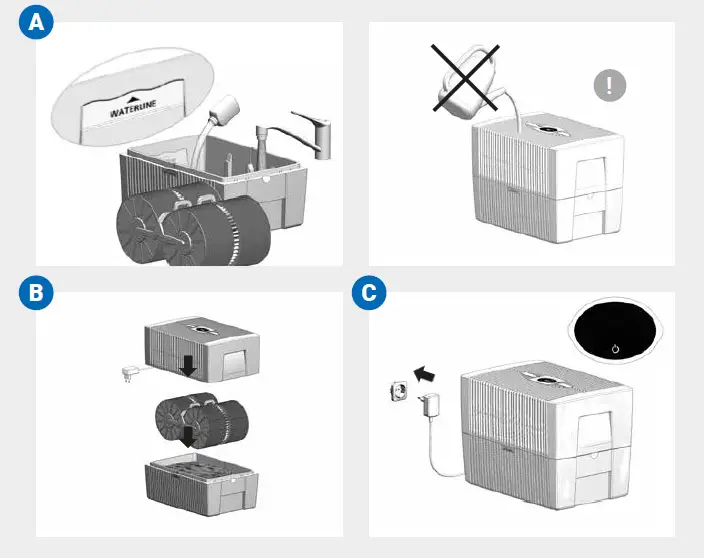 A

WATERLINE

!

B

C