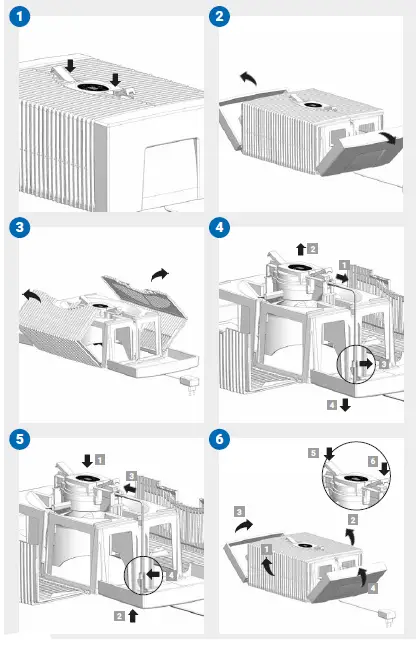 1

2

3

4
2
1
3
4

5
1
3
4
2

6
5
6
3
2
1
4