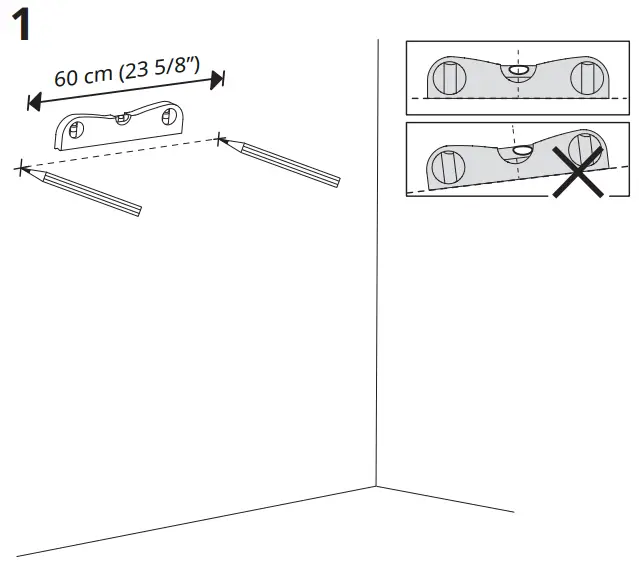 1

60 cm (23 5/8")