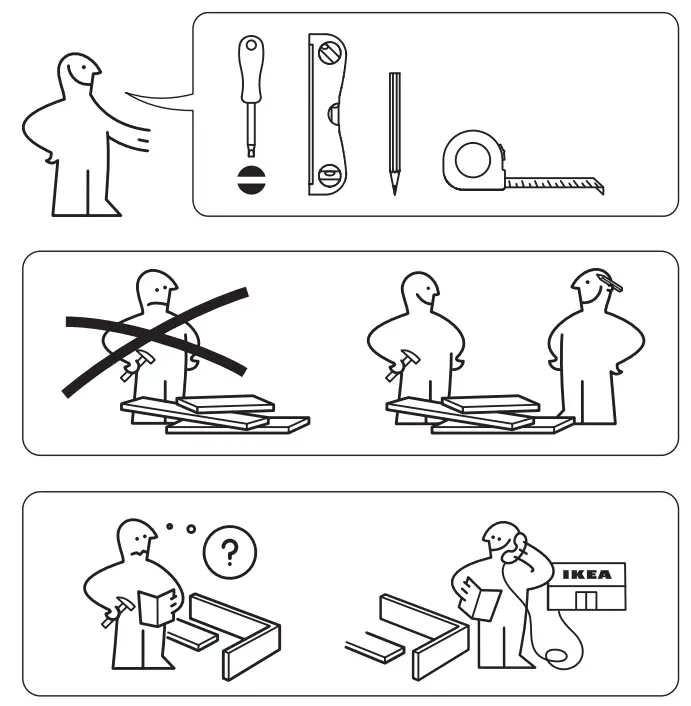 ?

IKEA