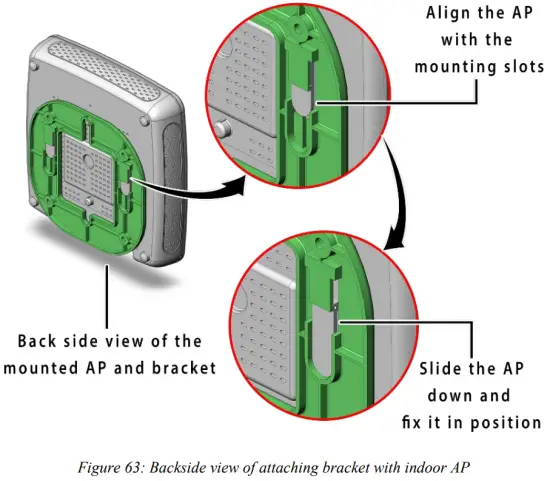 Align the AP with the mounting slots

Back side view of the mounted AP and bracket

Slide the AP down and fix it in position

Figure 63: Backside view of attaching bracket with indoor AP