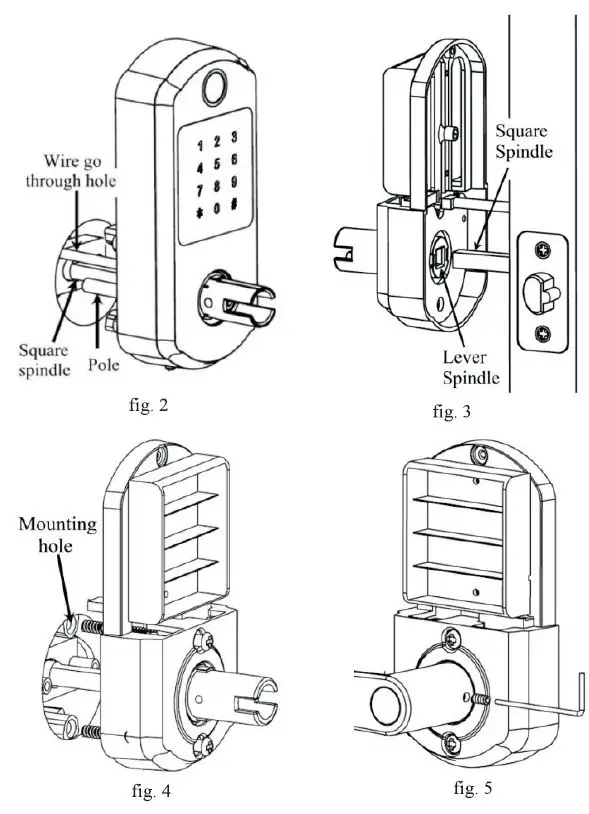 Wire go through hole

1 2 3
4 5 6
7 8 9
* 0 #

Square spindle

Pole

fig. 2

Square Spindle

Lever Spindle

fig. 3

Mounting hole

fig. 4

fig. 5