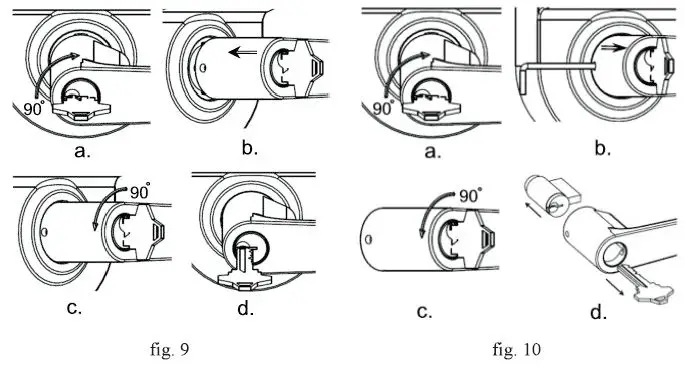 90°
a.
b.
90°
c.
d.
fig. 9

90°
a.
b.
90°
c.
d.
fig. 10