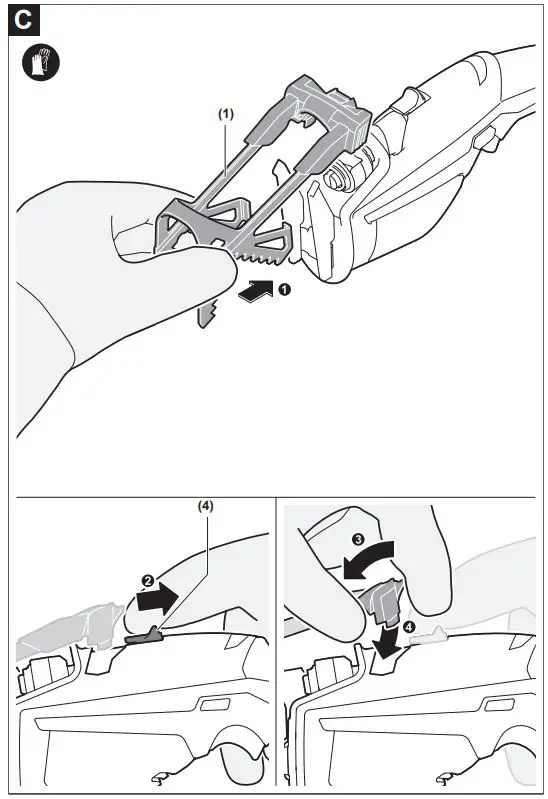 C

(1)

1

(4)

2

3

4