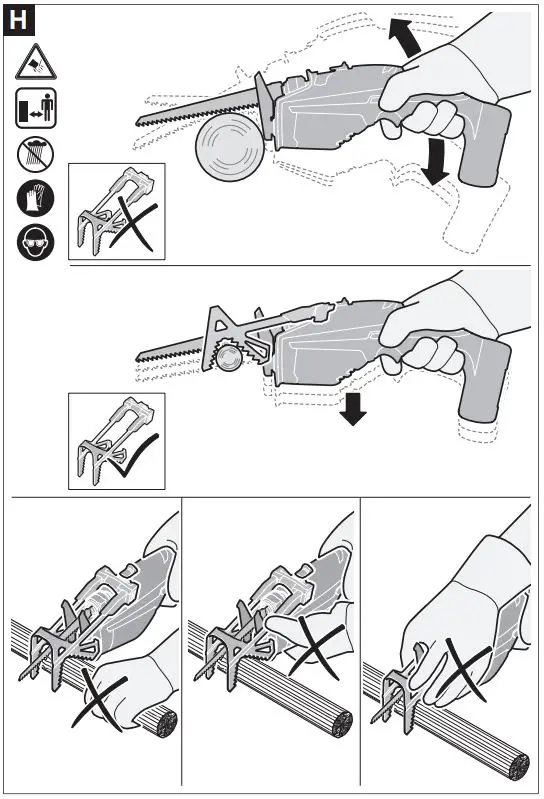 H