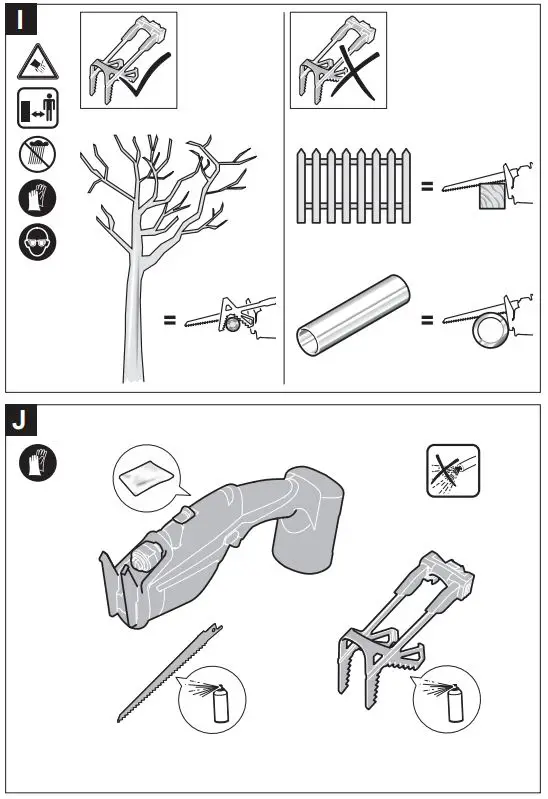 I

=

=

=

J