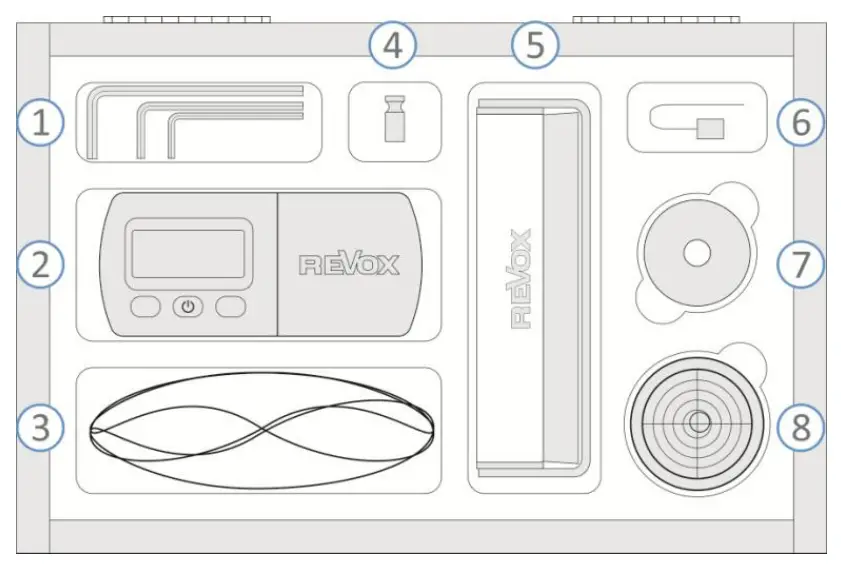 4
5
1
6
2
REVOX
REVOX
7
3
8