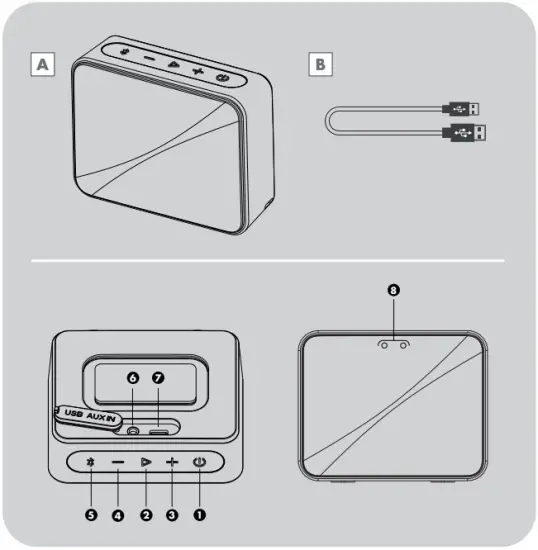 A

B

8

6 7

USB AUX IN

5 4 2 3 1