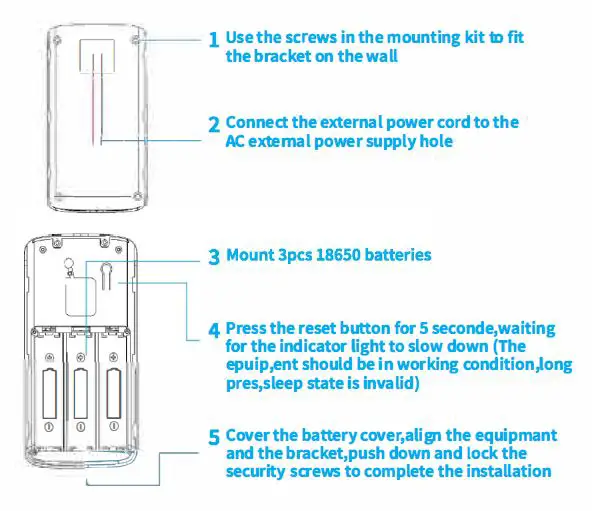 1 Use the screws in the mounting kit to fit the bracket on the wall

2 Connect the external power cord to the AC external power supply hole

3 Mount 3pcs 18650 batteries

4 Press the reset button for 5 seconde,waiting for the indicator light to slow down (The epuip,ent should be in working condition,long pres,sleep state is invalid)

5 Cover the battery cover,align the equipmant and the bracket,push down and lock the security screws to complete the installation