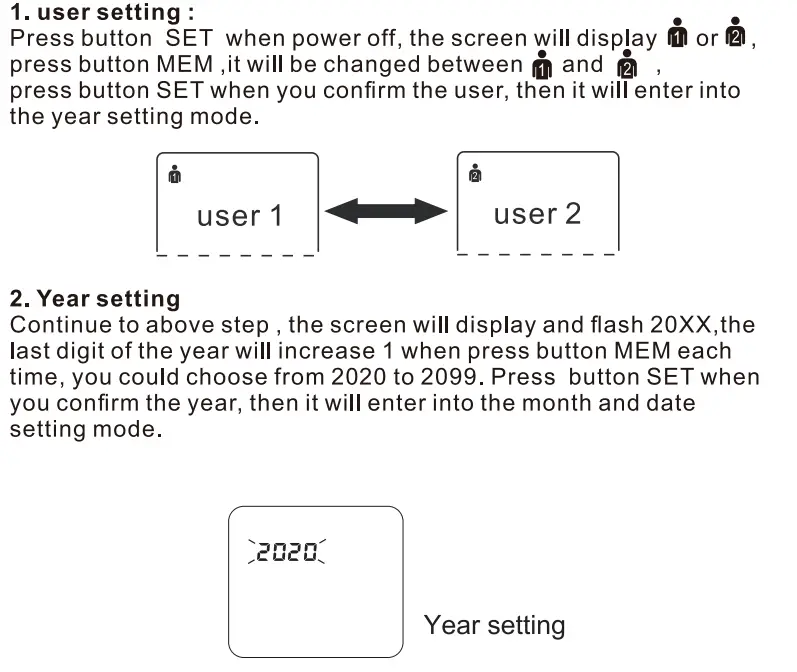 1. user setting :
Press button SET when power off, the screen will display 1 or 2, press button MEM ,it will be changed between 1 and 2 , press button SET when you confirm the user, then it will enter into the year setting mode.

1

user 1

2

user 2

2. Year setting
Continue to above step , the screen will display and flash 20XX,the last digit of the year will increase 1 when press button MEM each time, you could choose from 2020 to 2099. Press button SET when you confirm the year, then it will enter into the month and date setting mode.

2020

Year setting