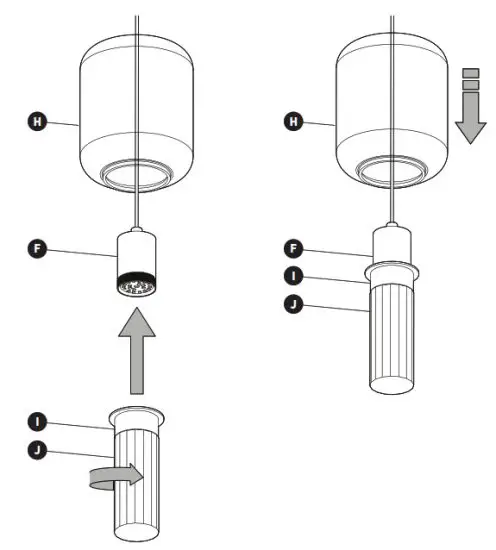 H
F
I
J
H
F
I
J