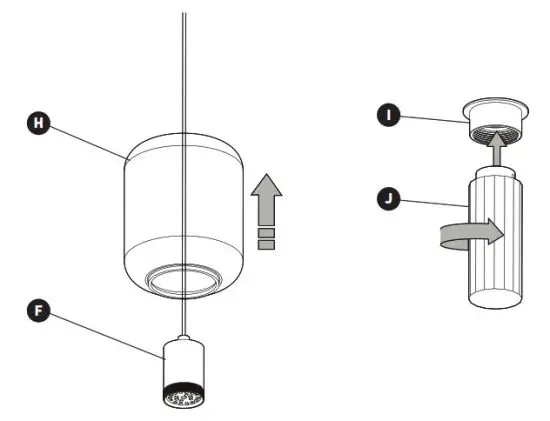 H
F
I
J