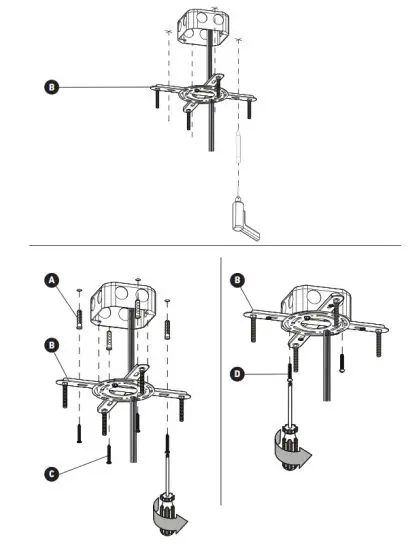 B

A

B

C

B

D