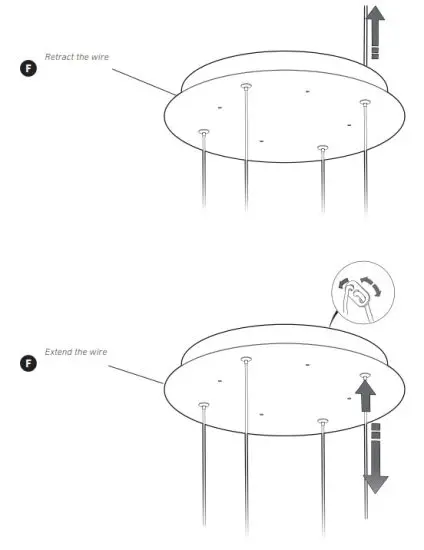 F
Retract the wire

F
Extend the wire