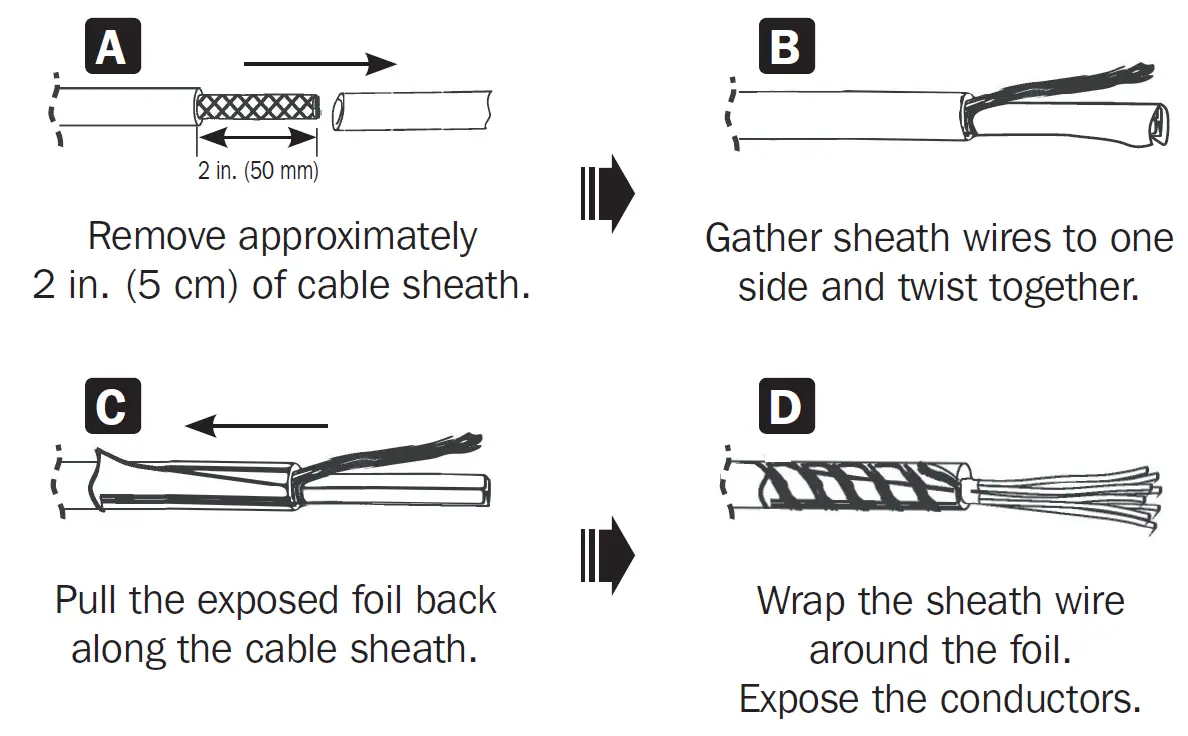 A

2 in. (50 mm)

Remove approximately 2 in. (5 cm) of cable sheath.

B

Gather sheath wires to one side and twist together.

C

Pull the exposed foil back along the cable sheath.

D

Wrap the sheath wire around the foil. Expose the conductors.