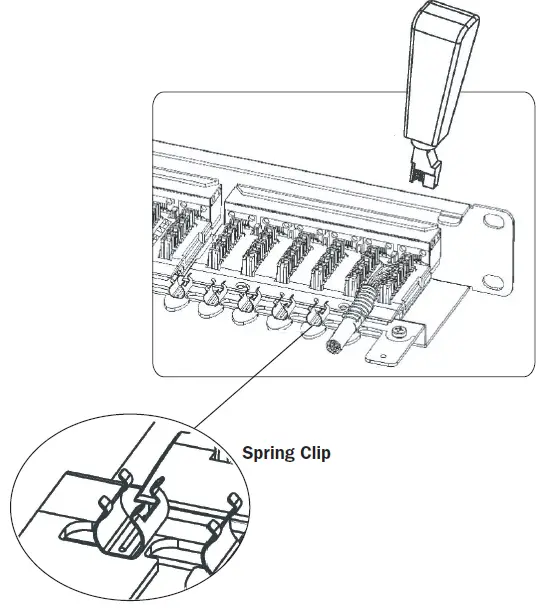 Spring Clip