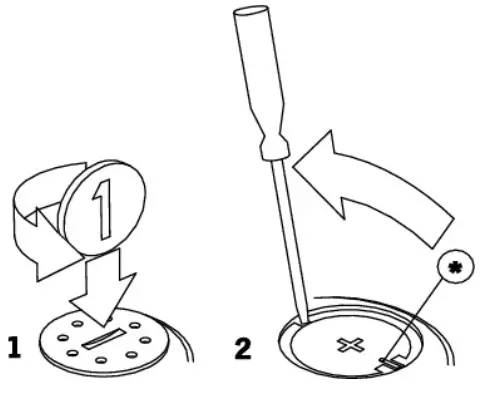 1
1
2
*