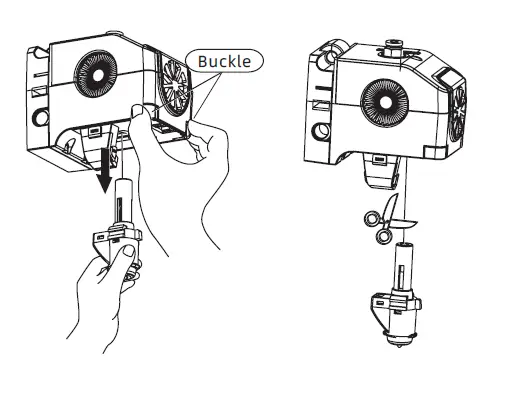 Buckle