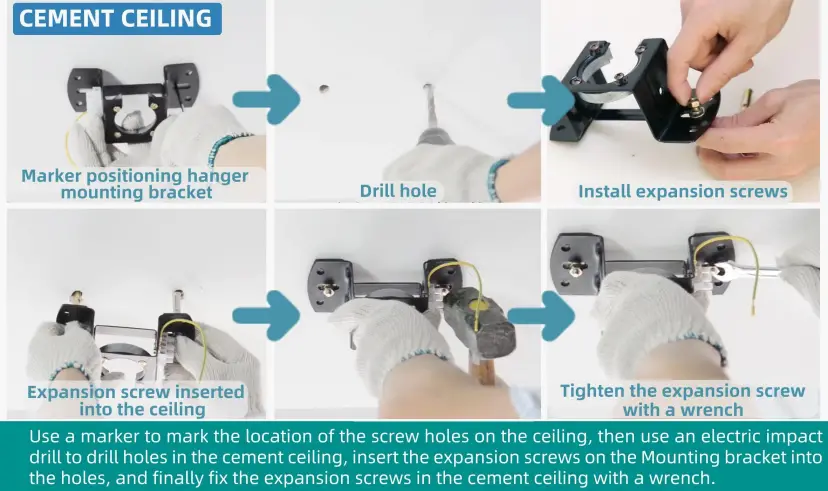 CEMENT CEILING

Marker positioning hanger mounting bracket

Drill hole

Install expansion screws

Expansion screw inserted into the ceiling

Tighten the expansion screw with a wrench

Use a marker to mark the location of the screw holes on the ceiling, then use an electric impact drill to drill holes in the cement ceiling, insert the expansion screws on the Mounting bracket into the holes, and finally fix the expansion screws in the cement ceiling with a wrench.