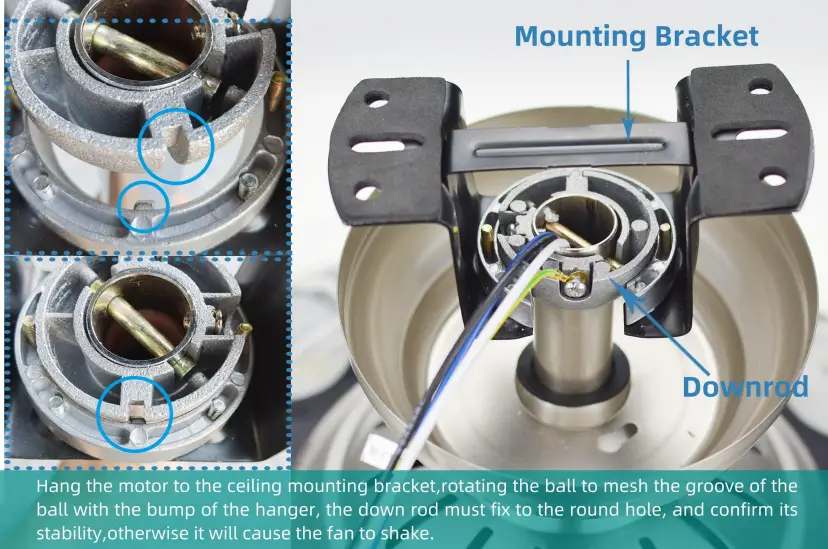 Mounting Bracket

Downrod

Hang the motor to the ceiling mounting bracket,rotating the ball to mesh the groove of the ball with the bump of the hanger, the down rod must fix to the round hole, and confirm its stability,otherwise it will cause the fan to shake.