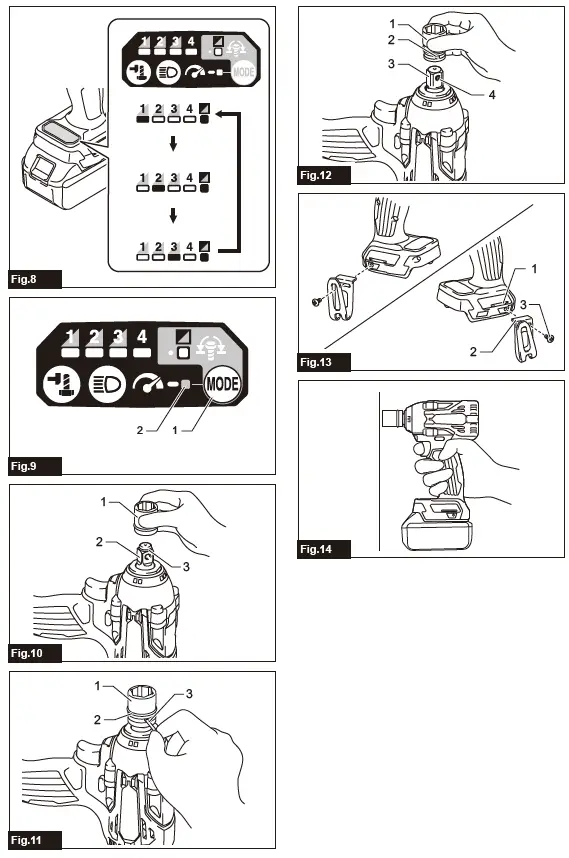 1 2 3 4
MODE
1 2 3 4
1 2 3 4
1 2 3 4
Fig.8

1 2 3 4
MODE
2 1
Fig.9

1
2
3
Fig.10

1
2
3
Fig.11

1
2
3
4
Fig.12

1
3
2
Fig.13

Fig.14