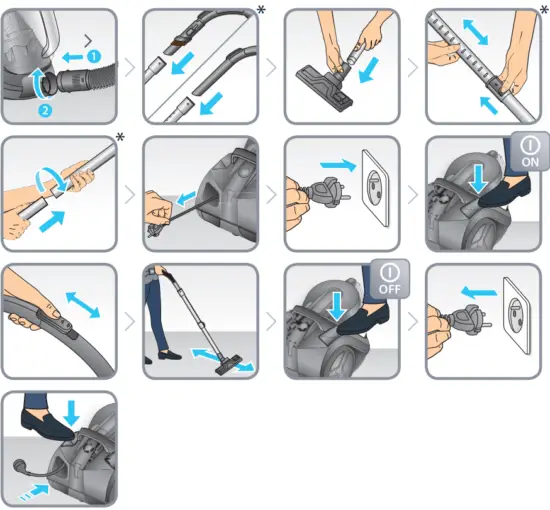 1
2
*
*
*
ON
OFF